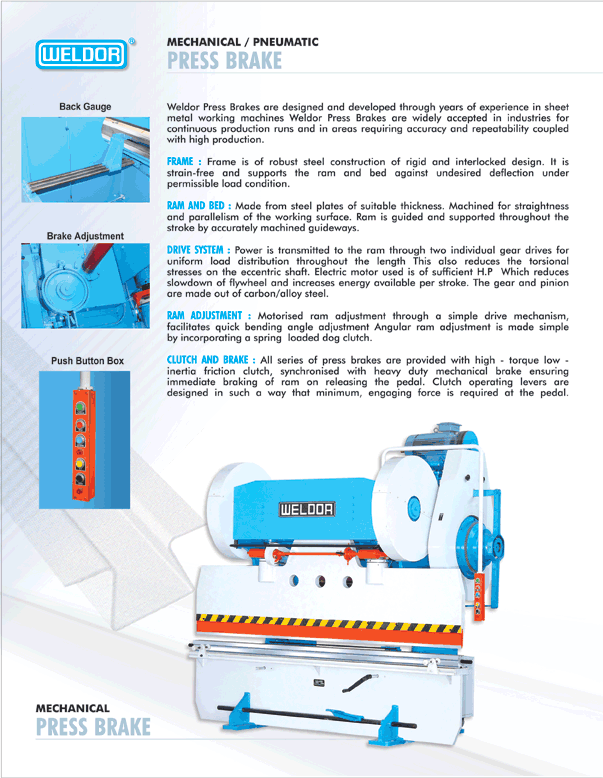 WELDOR®

MECHANICAL / PNEUMATIC
PRESS BRAKE

Back Gauge

Brake Adjustment

Push Button Box

Weldor Press Brakes are designed and developed through years of experience in sheet metal working machines Weldor Press Brakes are widely accepted in industries for continuous production runs and in areas requiring accuracy and repeatability coupled with high production.

FRAME : Frame is of robust steel construction of rigid and interlocked design. It is strain-free and supports the ram and bed against undesired deflection under permissible load condition.

RAM AND BED : Made from steel plates of suitable thickness. Machined for straightness and parallelism of the working surface. Ram is guided and supported throughout the stroke by accurately machined guideways.

DRIVE SYSTEM : Power is transmitted to the ram through two individual gear drives for uniform load distribution throughout the length This also reduces the torsional stresses on the eccentric shaft. Electric motor used is of sufficient H.P Which reduces slowdown of flywheel and increases energy available per stroke. The gear and pinion are made out of carbon/alloy steel.

RAM ADJUSTMENT : Motorised ram adjustment through a simple drive mechanism, facilitates quick bending angle adjustment Angular ram adjustment is made simple by incorporating a spring loaded dog clutch.

CLUTCH AND BRAKE : All series of press brakes are provided with high - torque low - inertia friction clutch, synchronised with heavy duty mechanical brake ensuring immediate braking of ram on releasing the pedal. Clutch operating levers are designed in such a way that minimum, engaging force is required at the pedal.

WELDOR

MECHANICAL
PRESS BRAKE